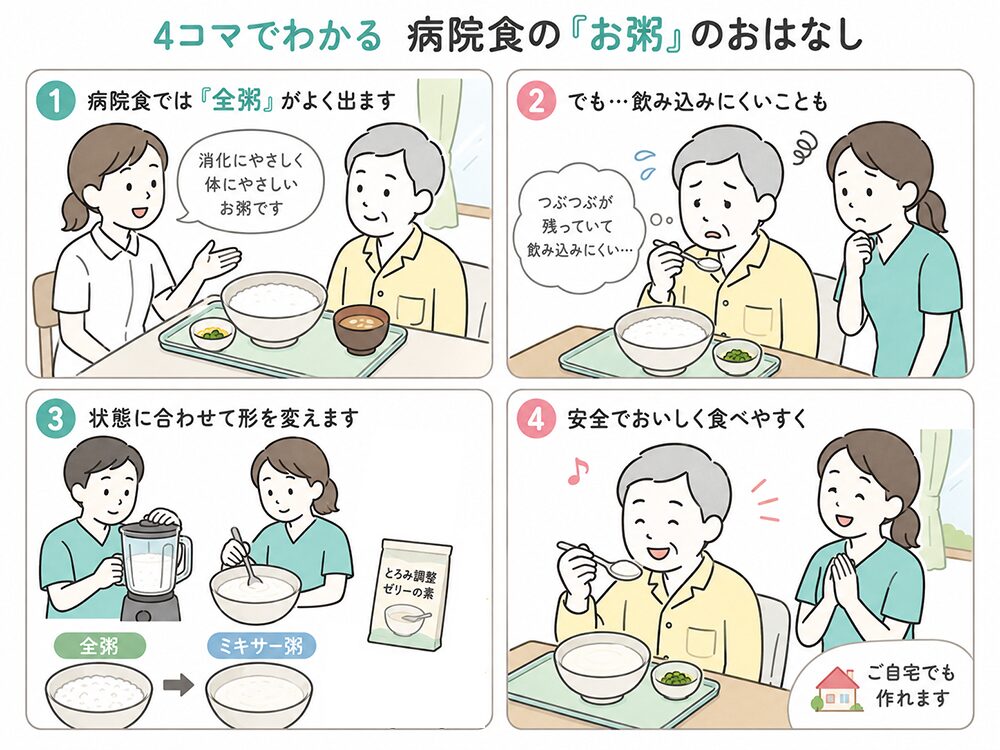 4コマでわかる　病院食の『お粥』のおはなし

1 病院食では『全粥』がよく出ます

消化にやさしく
体にやさしい
お粥です

2 でも…飲み込みにくいことも

つぶつぶが
残っていて
飲み込みにくい…

3 状態に合わせて形を変えます

とろみ調整
ゼリーの素

全粥

ミキサー粥

4 安全でおいしく食べやすく

ご自宅でも
作れます